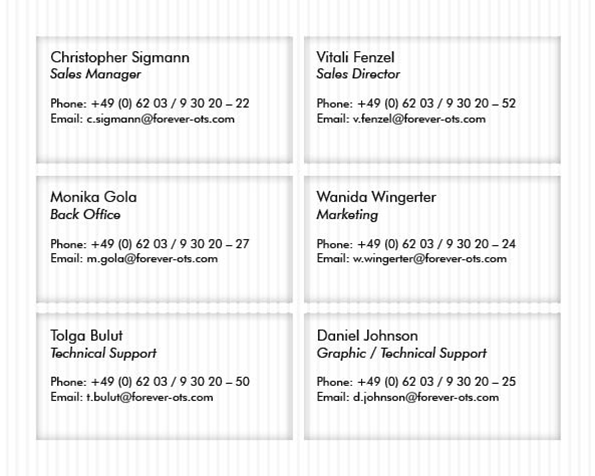 Christopher Sigmann
Sales Manager

Phone: +49 (0) 62 03 / 9 30 20 – 22
Email: c.sigmann@forever-ots.com

Vitali Fenzel
Sales Director

Phone: +49 (0) 62 03 / 9 30 20 – 52
Email: v.fenzel@forever-ots.com

Monika Gola
Back Office

Phone: +49 (0) 62 03 / 9 30 20 – 27
Email: m.gola@forever-ots.com

Wanida Wingerter
Marketing

Phone: +49 (0) 62 03 / 9 30 20 – 24
Email: w.wingerter@forever-ots.com

Tolga Bulut
Technical Support

Phone: +49 (0) 62 03 / 9 30 20 – 50
Email: t.bulut@forever-ots.com

Daniel Johnson
Graphic / Technical Support

Phone: +49 (0) 62 03 / 9 30 20 – 25
Email: d.johnson@forever-ots.com